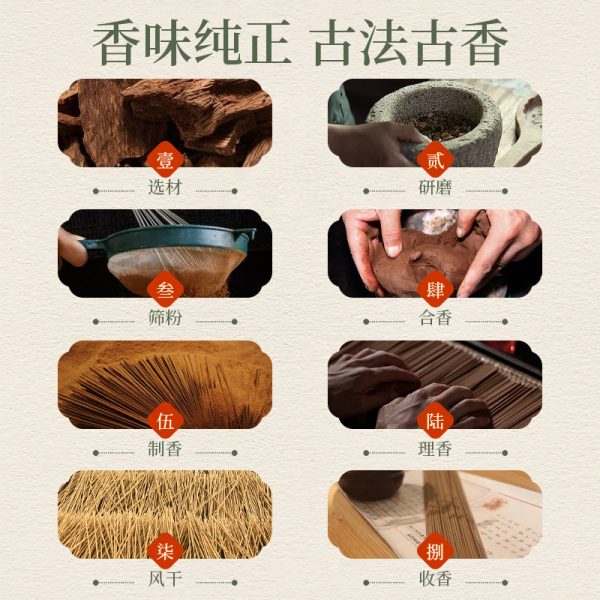 香味纯正 古法古香

壹
选材

贰
研磨

叁
筛粉

肆
合香

伍
制香

陆
理香

柒
风干

捌
收香